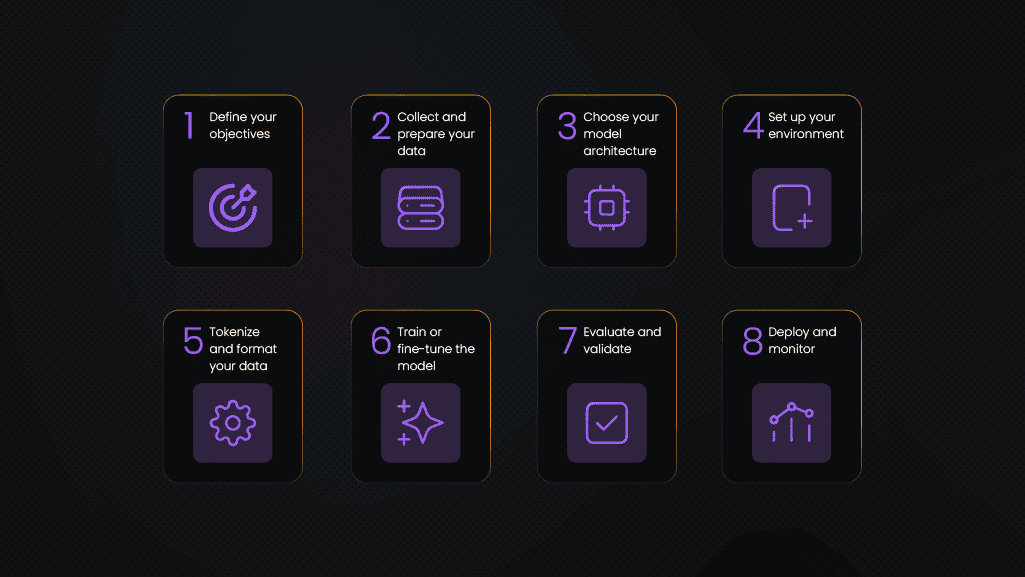 1 Define your objectives

2 Collect and prepare your data

3 Choose your model architecture

4 Set up your environment

5 Tokenize and format your data

6 Train or fine-tune the model

7 Evaluate and validate

8 Deploy and monitor