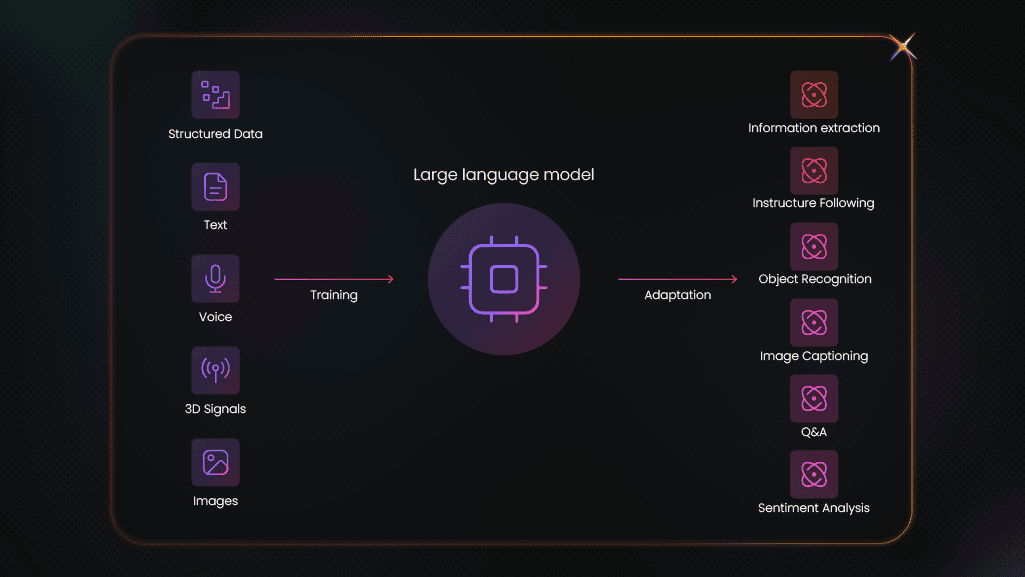 Structured Data

Text

Voice

3D Signals

Images

Training

Large language model

Adaptation

Information extraction

Instructure Following

Object Recognition

Image Captioning

Q&A

Sentiment Analysis