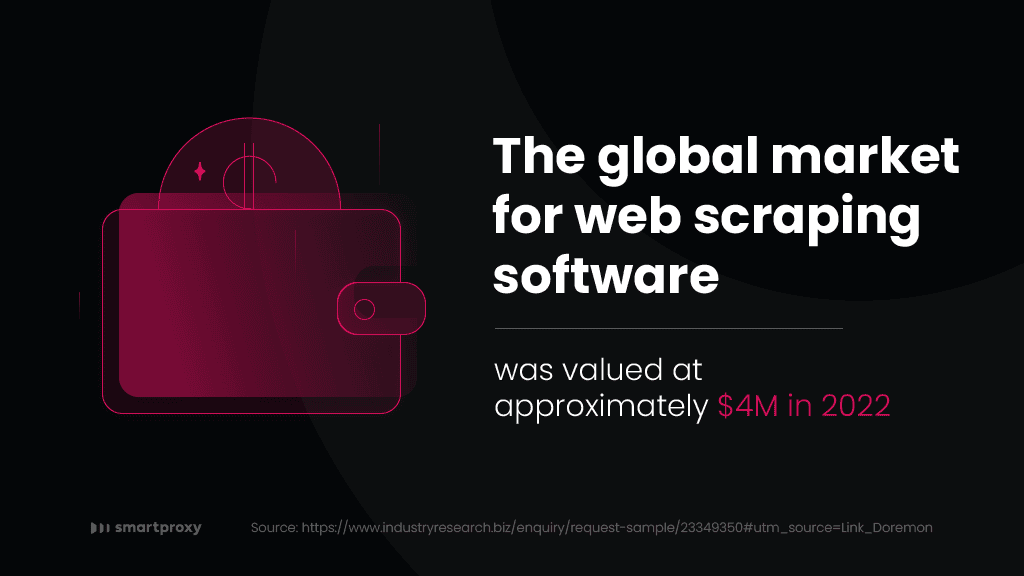 The global market for web scraping software

was valued at approximately \$4M in 2022

smartproxy

Source: https://www.industryresearch.biz/enquiry/request-sample/23349350#utm_source=Link_Doremon