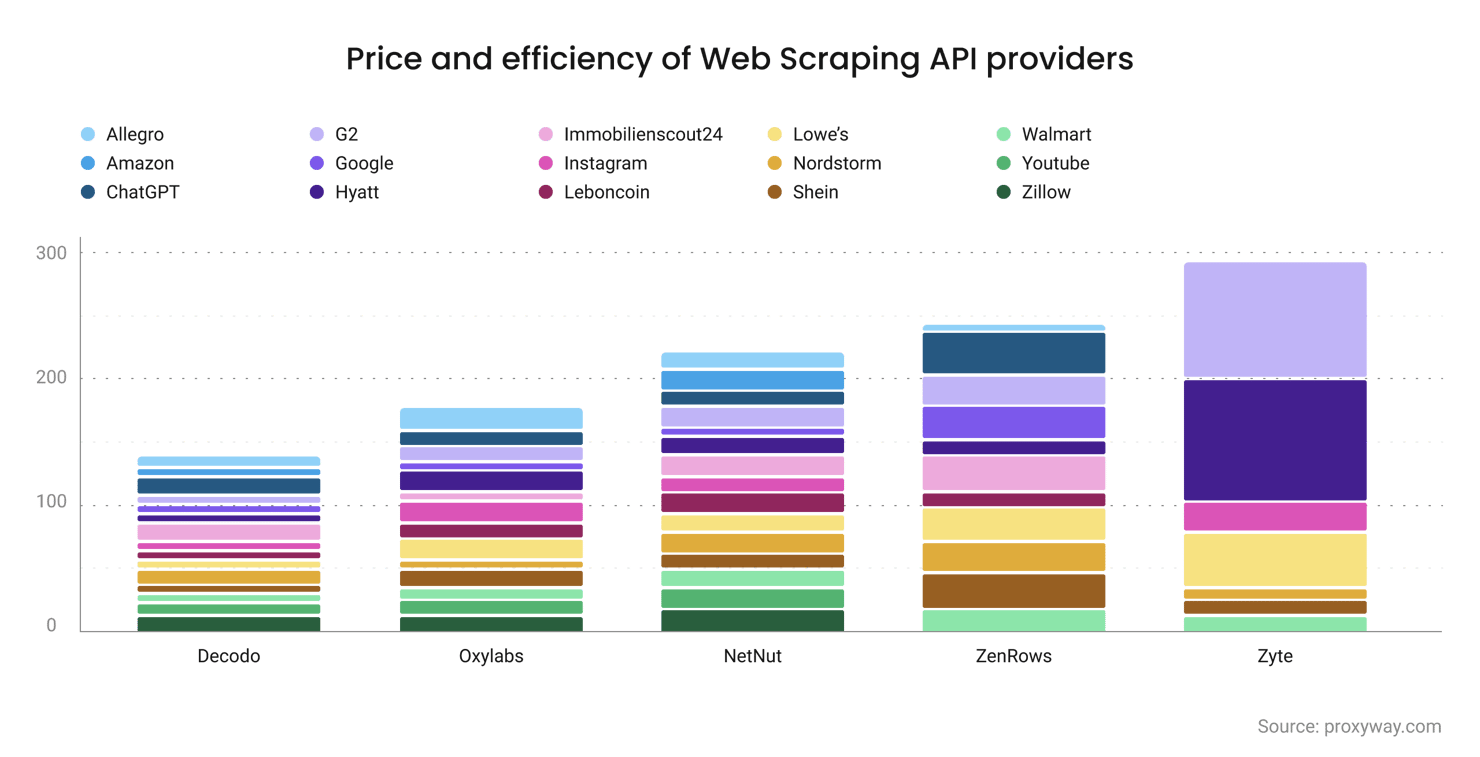 Price and efficiency of Web Scraping API providers

Allegro
Amazon
ChatGPT
G2
Google
Hyatt
Immobilienscout24
Instagram
Leboncoin
Lowe's
Nordstorm
Shein
Walmart
Youtube
Zillow

300
200
100
0

Decodo
Oxylabs
NetNut
ZenRows
Zyte

Source: proxyway.com