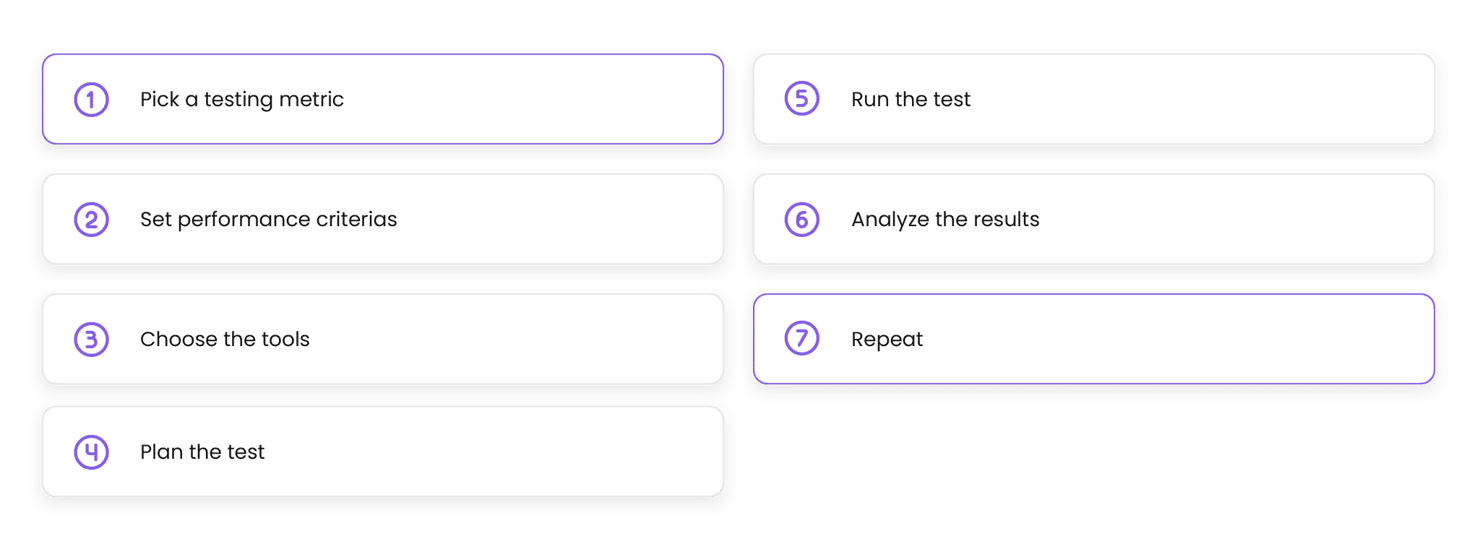 1 Pick a testing metric

2 Set performance criterias

3 Choose the tools

4 Plan the test

5 Run the test

6 Analyze the results

7 Repeat