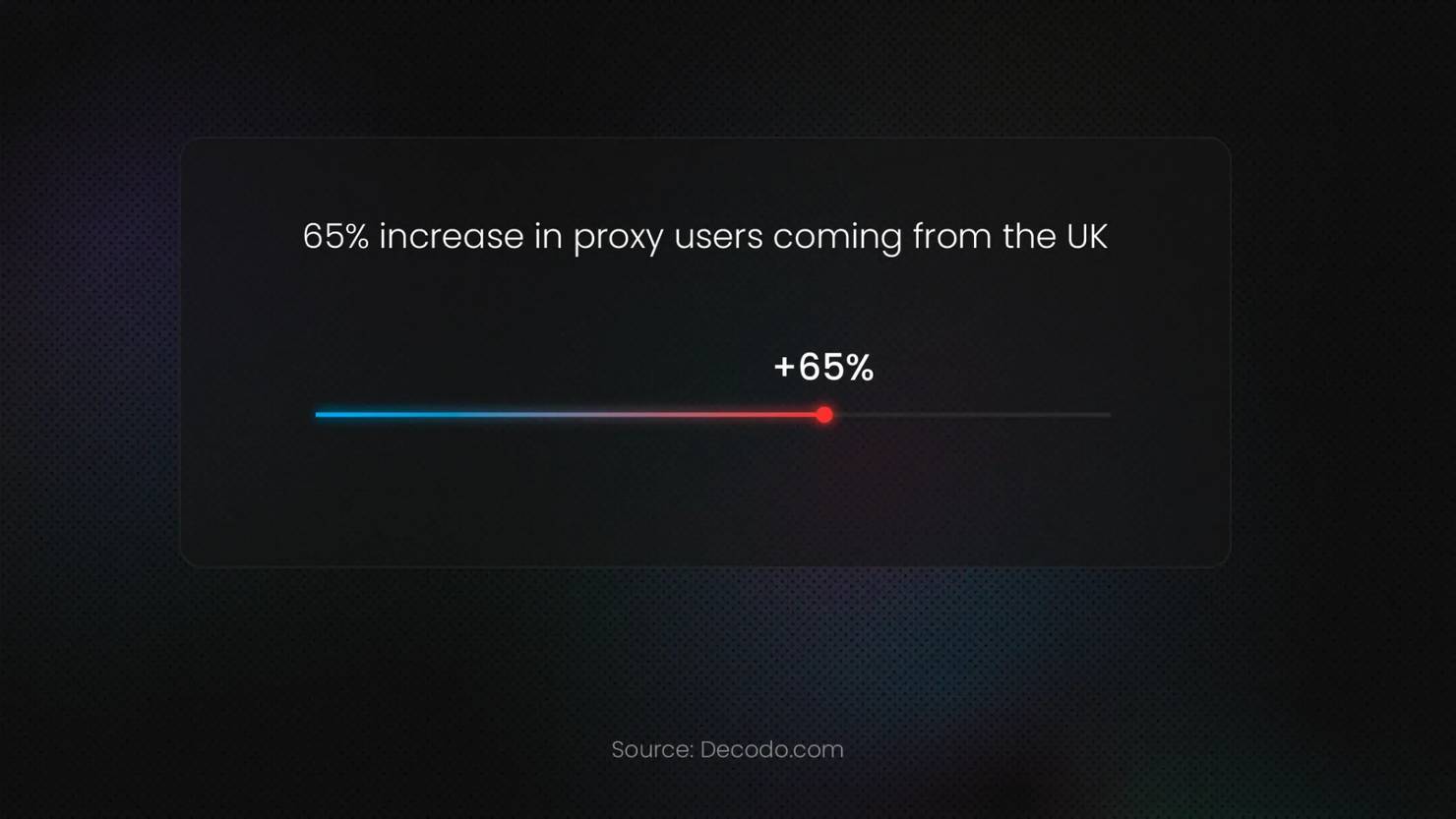 65% increase in proxy users coming from the UK

+65%

Source: Decodo.com