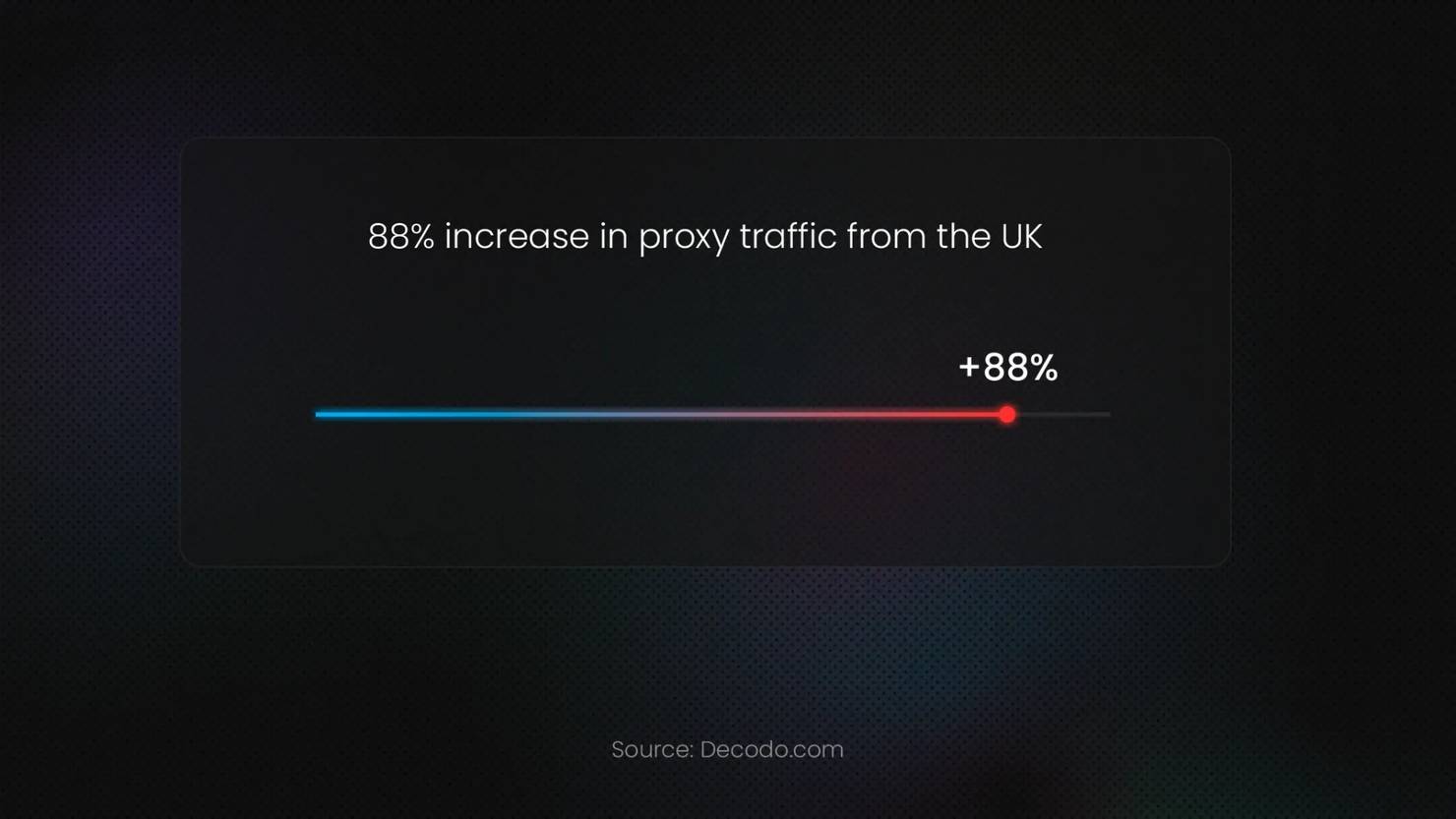 88% increase in proxy traffic from the UK

+88%

Source: Decodo.com