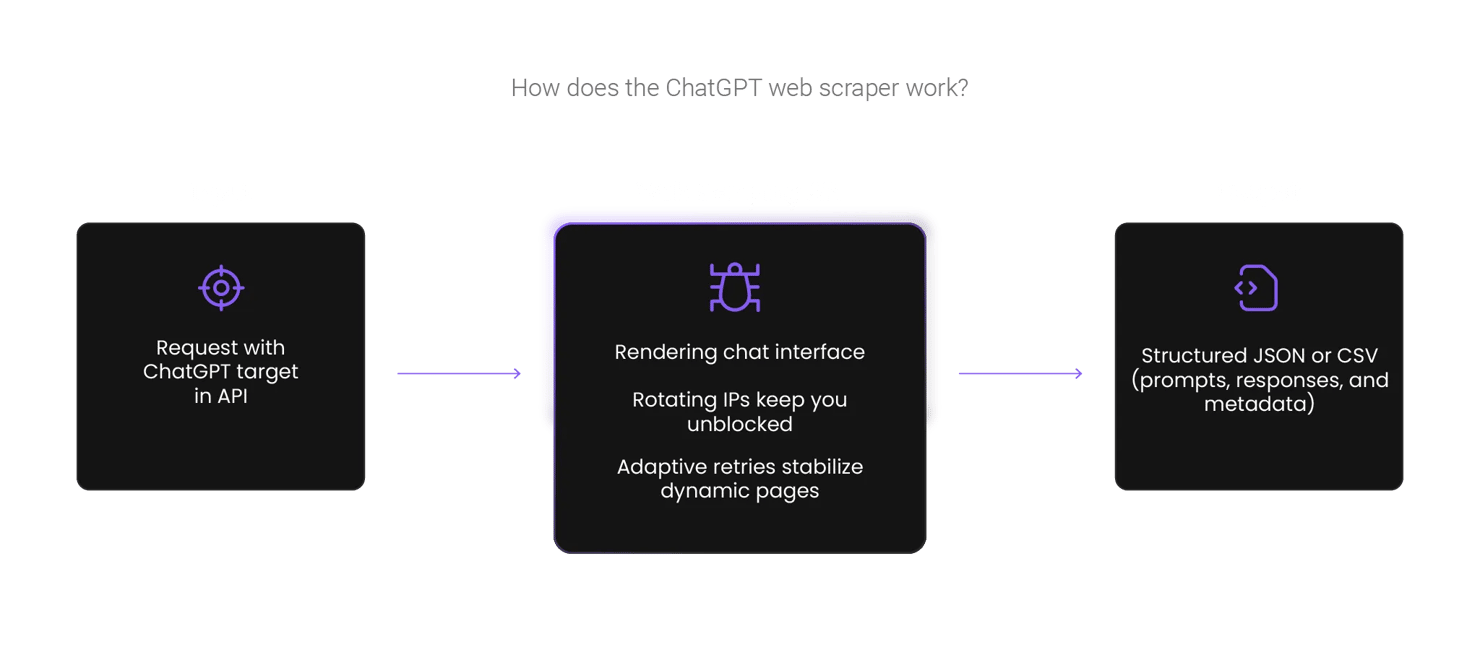 How does the ChatGPT web scraper work?

Request with ChatGPT target in API

Rendering chat interface

Rotating IPs keep you unblocked

Adaptive retries stabilize dynamic pages

Structured JSON or CSV (prompts, responses, and metadata)